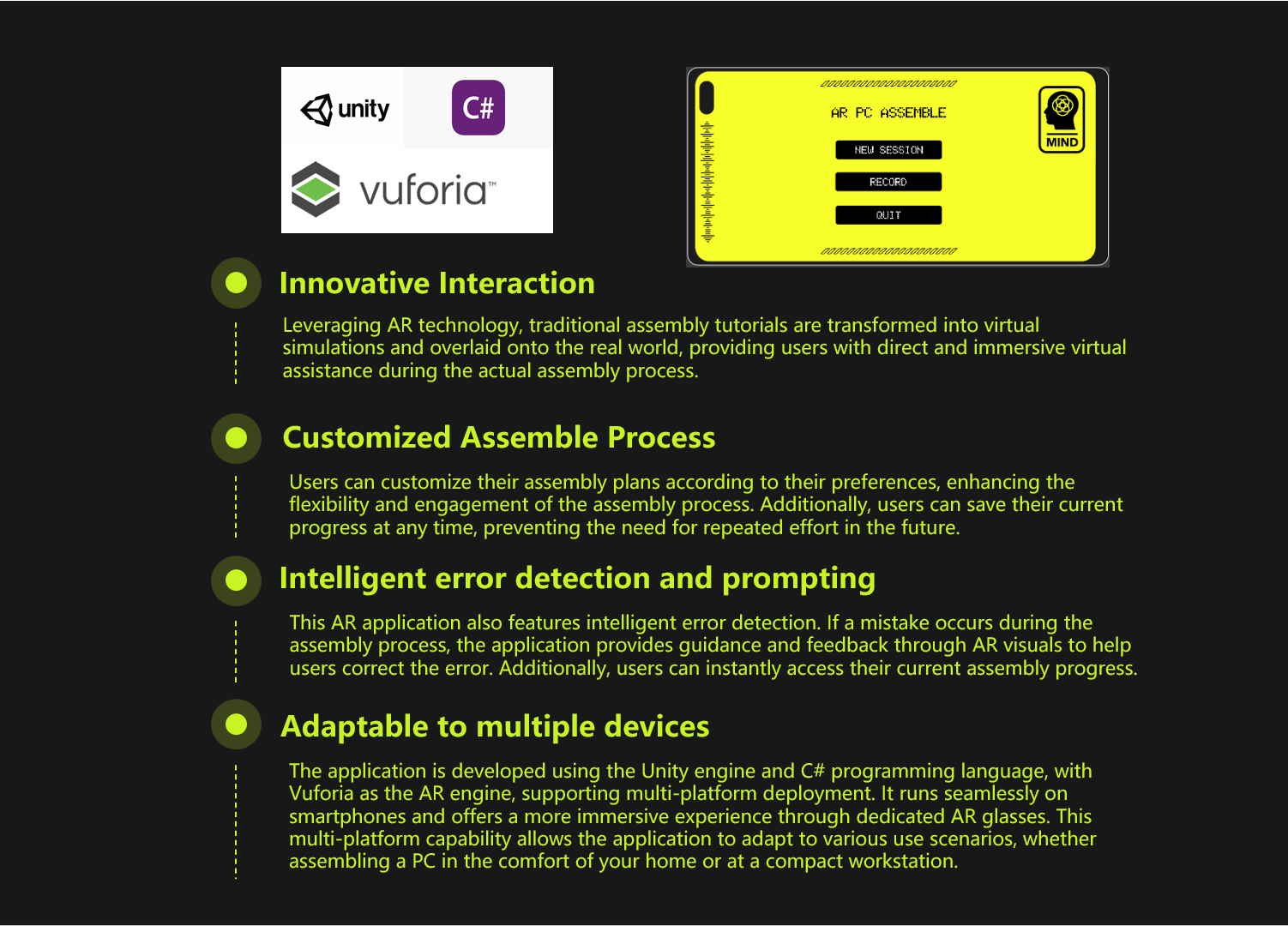 unity

C#

vuforia™

AR PC ASSEMBLE

NEW SESSION

RECORD

QUIT

MIND

Innovative Interaction

Leveraging AR technology, traditional assembly tutorials are transformed into virtual simulations and overlaid onto the real world, providing users with direct and immersive virtual assistance during the actual assembly process.

Customized Assemble Process

Users can customize their assembly plans according to their preferences, enhancing the flexibility and engagement of the assembly process. Additionally, users can save their current progress at any time, preventing the need for repeated effort in the future.

Intelligent error detection and prompting

This AR application also features intelligent error detection. If a mistake occurs during the assembly process, the application provides guidance and feedback through AR visuals to help users correct the error. Additionally, users can instantly access their current assembly progress.

Adaptable to multiple devices

The application is developed using the Unity engine and C# programming language, with Vuforia as the AR engine, supporting multi-platform deployment. It runs seamlessly on smartphones and offers a more immersive experience through dedicated AR glasses. This multi-platform capability allows the application to adapt to various use scenarios, whether assembling a PC in the comfort of your home or at a compact workstation.